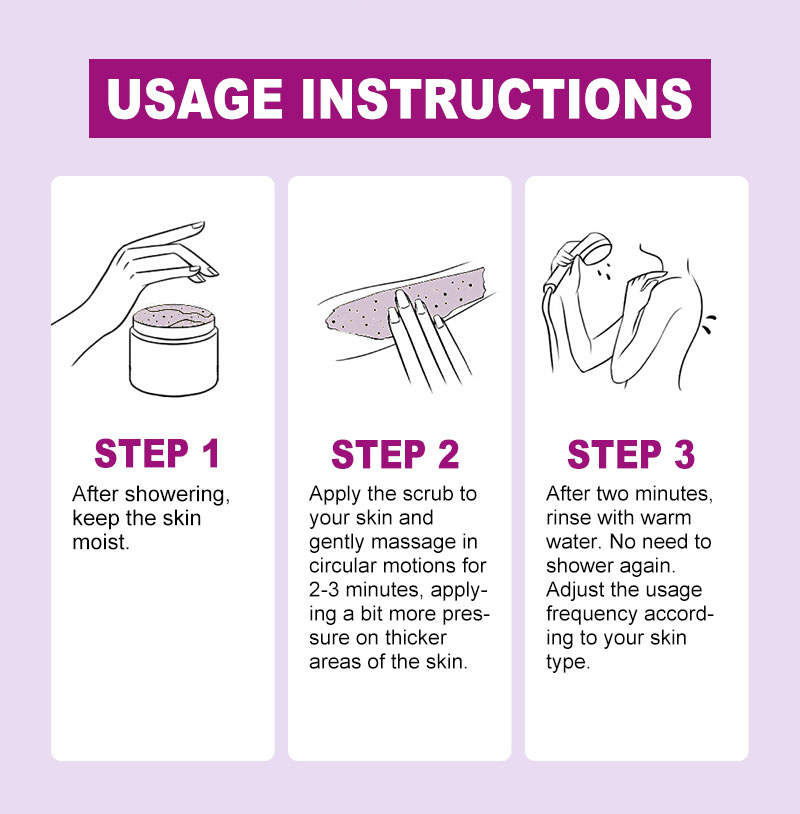 USAGE INSTRUCTIONS

STEP 1

After showering, keep the skin moist.

STEP 2

Apply the scrub to your skin and gently massage in circular motions for 2-3 minutes, applying a bit more pressure on thicker areas of the skin.

STEP 3

After two minutes, rinse with warm water. No need to shower again. Adjust the usage frequency according to your skin type.