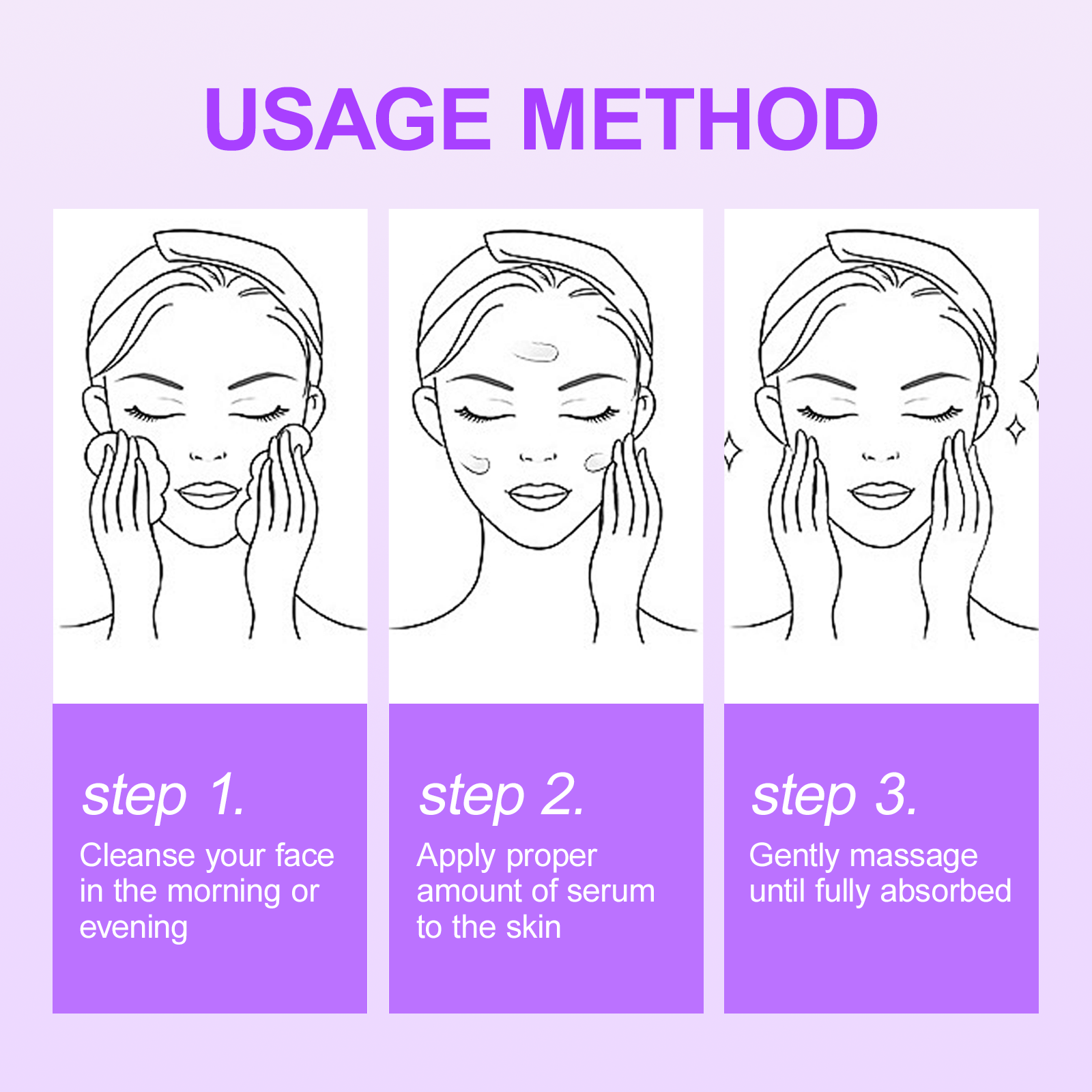 USAGE METHOD

step 1.
Cleanse your face in the morning or evening

step 2.
Apply proper amount of serum to the skin

step 3.
Gently massage until fully absorbed