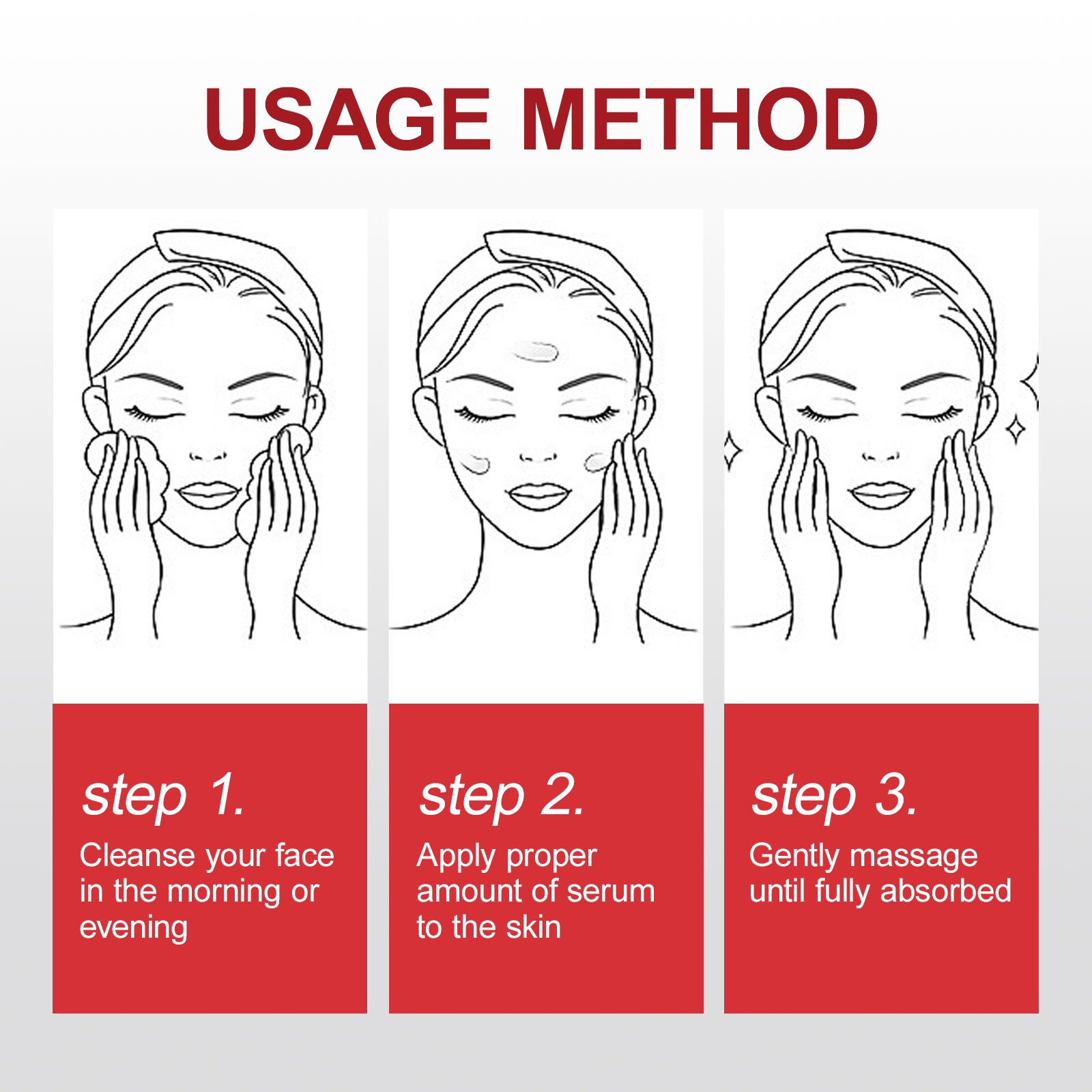 USAGE METHOD

step 1.
Cleanse your face in the morning or evening

step 2.
Apply proper amount of serum to the skin

step 3.
Gently massage until fully absorbed