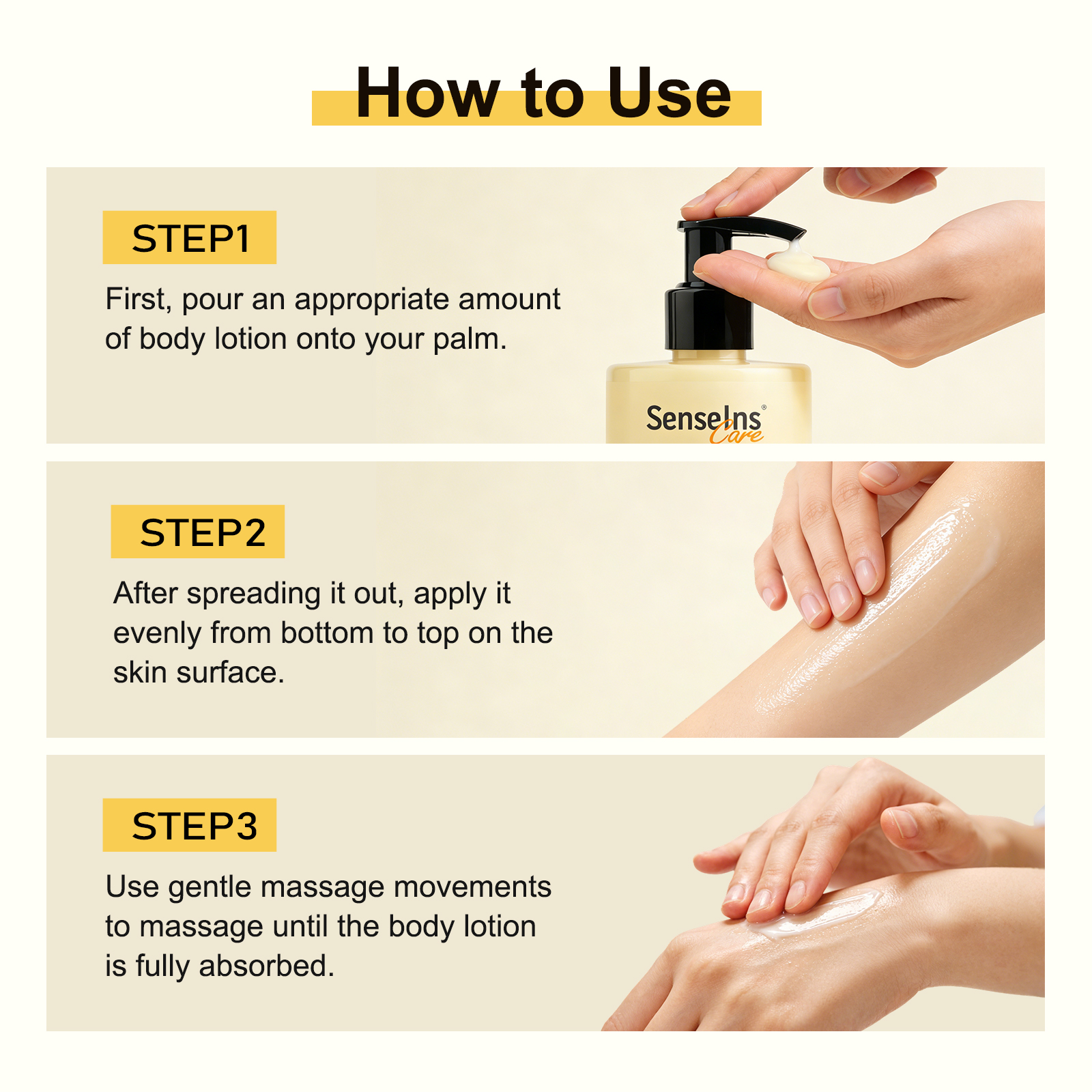 How to Use

STEP1

First, pour an appropriate amount of body lotion onto your palm.

SenseIns® Care

STEP2

After spreading it out, apply it evenly from bottom to top on the skin surface.

STEP3

Use gentle massage movements to massage until the body lotion is fully absorbed.