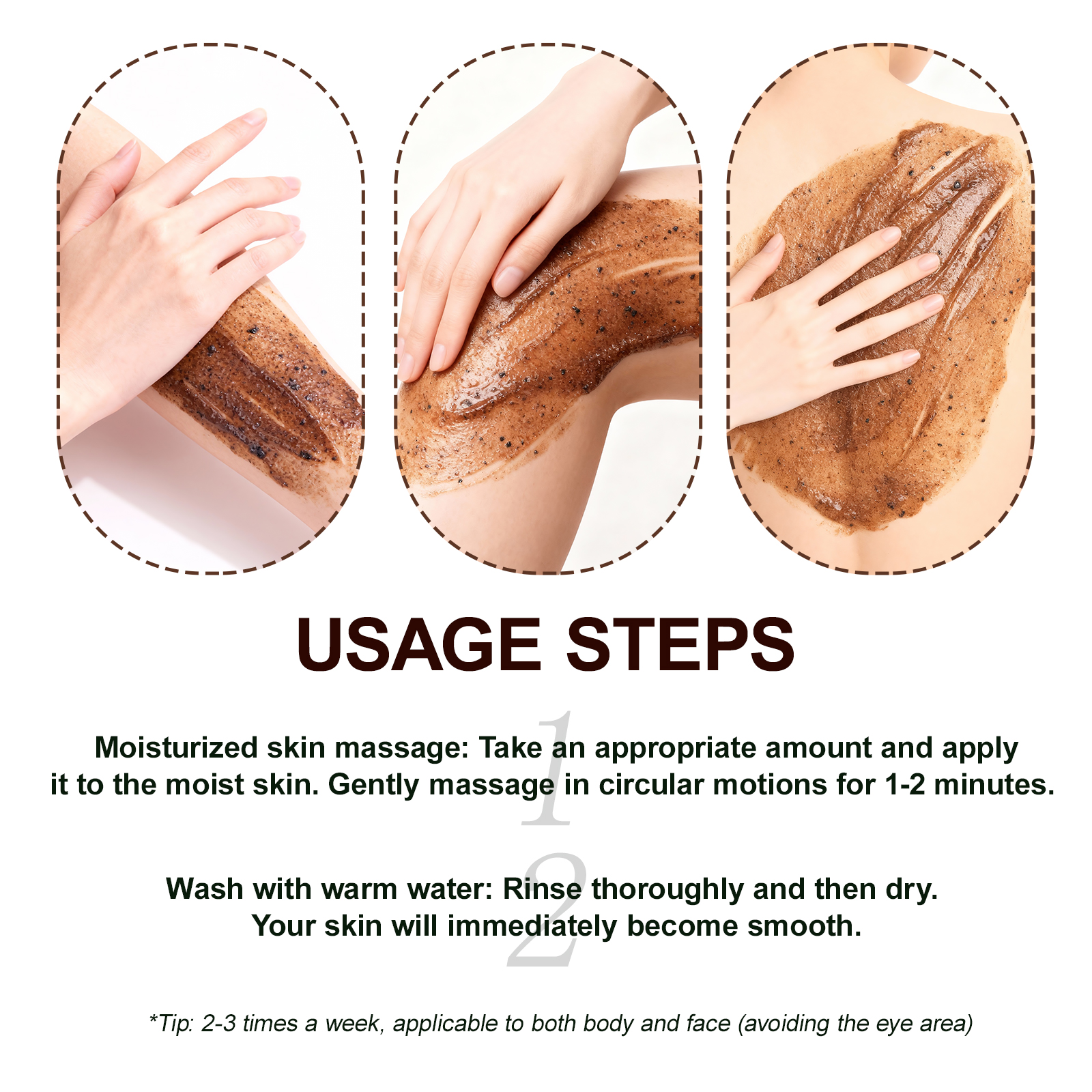 USAGE STEPS

1

Moisturized skin massage: Take an appropriate amount and apply it to the moist skin. Gently massage in circular motions for 1-2 minutes.

2

Wash with warm water: Rinse thoroughly and then dry. Your skin will immediately become smooth.

*Tip: 2-3 times a week, applicable to both body and face (avoiding the eye area)